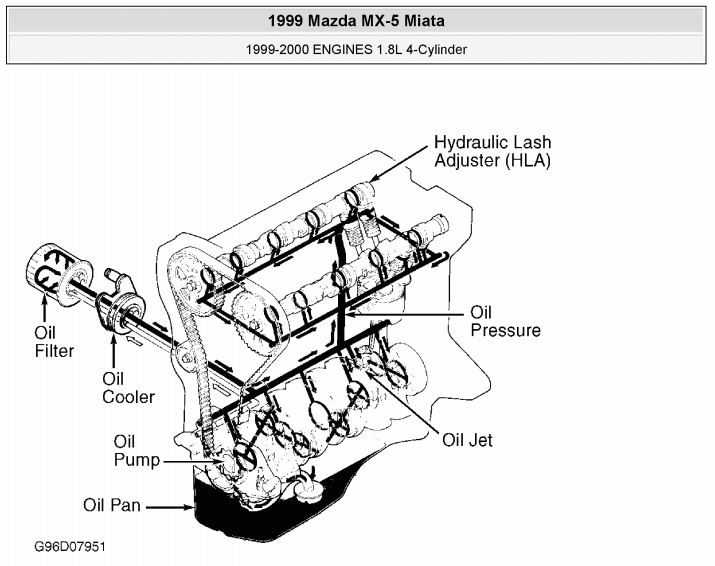 1999 Mazda MX-5 Miata

1999-2000 ENGINES 1.8L 4-Cylinder

Hydraulic Lash Adjuster (HLA)

Oil Filter

Oil Cooler

Oil Pressure

Oil Jet

Oil Pump

Oil Pan

G96D07951