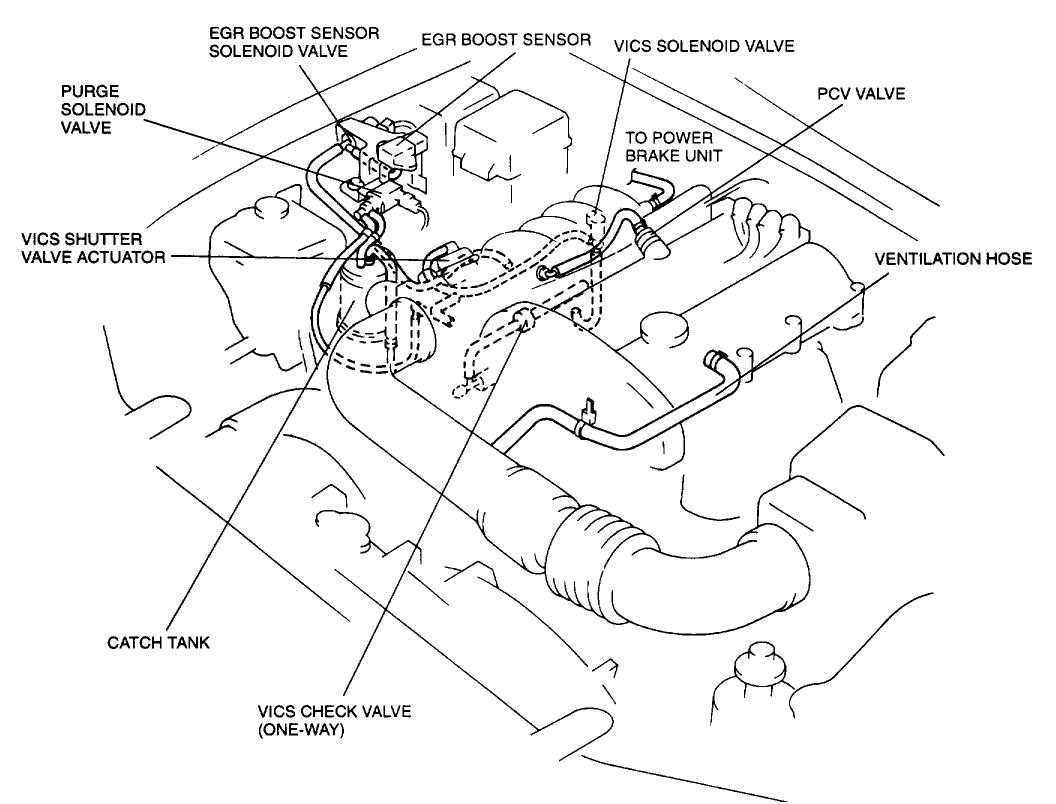 EGR BOOST SENSOR SOLENOID VALVE

EGR BOOST SENSOR

VICS SOLENOID VALVE

PURGE SOLENOID VALVE

PCV VALVE

TO POWER BRAKE UNIT

VICS SHUTTER VALVE ACTUATOR

VENTILATION HOSE

CATCH TANK

VICS CHECK VALVE (ONE-WAY)