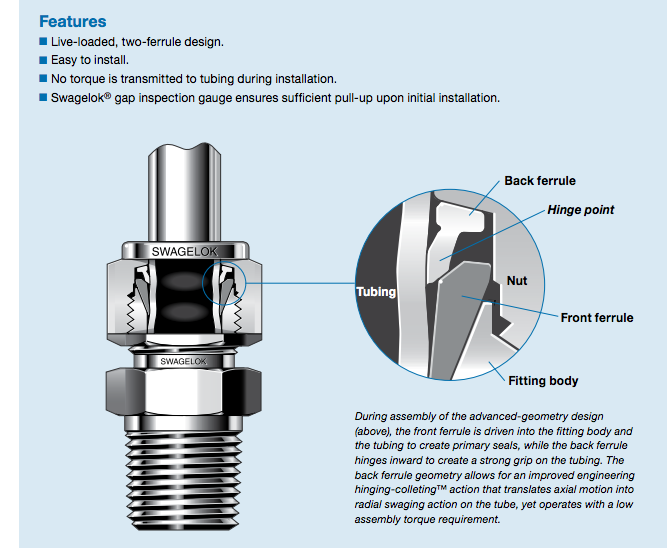 Features
■ Live-loaded, two-ferrule design.
■ Easy to install.
■ No torque is transmitted to tubing during installation.
■ Swagelok® gap inspection gauge ensures sufficient pull-up upon initial installation.

SWAGELOK
SWAGELOK

Back ferrule
Hinge point
Tubing
Nut
Front ferrule
Fitting body

During assembly of the advanced-geometry design (above), the front ferrule is driven into the fitting body and the tubing to create primary seals, while the back ferrule hinges inward to create a strong grip on the tubing. The back ferrule geometry allows for an improved engineering hinging-colleting™ action that translates axial motion into radial swaging action on the tube, yet operates with a low assembly torque requirement.