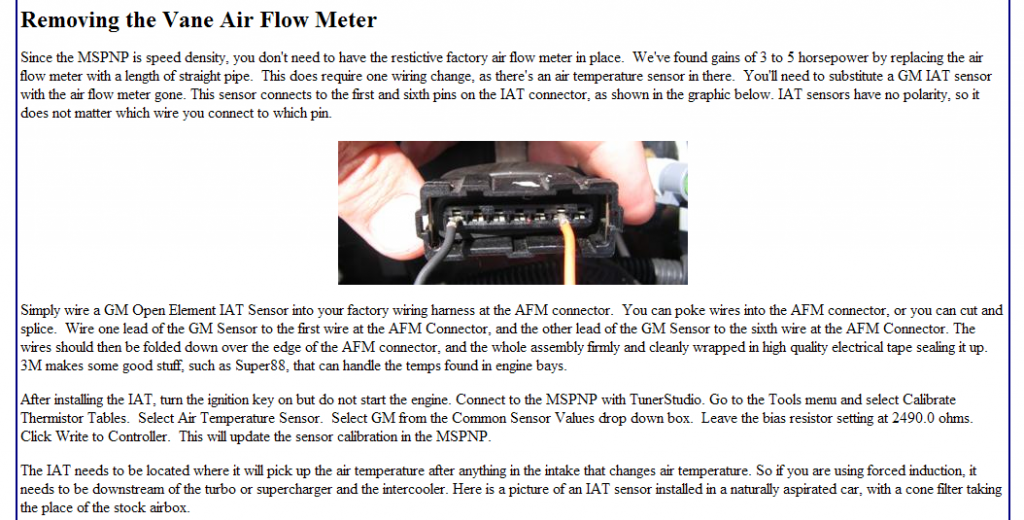 Removing the Vane Air Flow Meter

Since the MSPNP is speed density, you don't need to have the restictive factory air flow meter in place. We've found gains of 3 to 5 horsepower by replacing the air flow meter with a length of straight pipe. This does require one wiring change, as there's an air temperature sensor in there. You'll need to substitute a GM IAT sensor with the air flow meter gone. This sensor connects to the first and sixth pins on the IAT connector, as shown in the graphic below. IAT sensors have no polarity, so it does not matter which wire you connect to which pin.

Simply wire a GM Open Element IAT Sensor into your factory wiring harness at the AFM connector. You can poke wires into the AFM connector, or you can cut and splice. Wire one lead of the GM Sensor to the first wire at the AFM Connector, and the other lead of the GM Sensor to the sixth wire at the AFM Connector. The wires should then be folded down over the edge of the AFM connector, and the whole assembly firmly and cleanly wrapped in high quality electrical tape sealing it up. 3M makes some good stuff, such as Super88, that can handle the temps found in engine bays.

After installing the IAT, turn the ignition key on but do not start the engine. Connect to the MSPNP with TunerStudio. Go to the Tools menu and select Calibrate Thermistor Tables. Select Air Temperature Sensor. Select GM from the Common Sensor Values drop down box. Leave the bias resistor setting at 2490.0 ohms. Click Write to Controller. This will update the sensor calibration in the MSPNP.

The IAT needs to be located where it will pick up the air temperature after anything in the intake that changes air temperature. So if you are using forced induction, it needs to be downstream of the turbo or supercharger and the intercooler. Here is a picture of an IAT sensor installed in a naturally aspirated car, with a cone filter taking the place of the stock airbox.