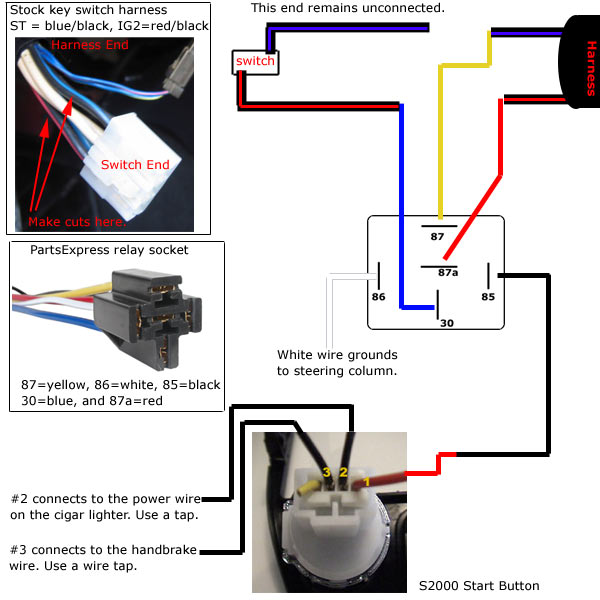 Stock key switch harness
ST = blue/black, IG2=red/black

Harness End

Switch End

Make cuts here.

This end remains unconnected.

switch

Harness

87

87a

86

85

30

White wire grounds to steering column.

PartsExpress relay socket

87=yellow, 86=white, 85=black
30=blue, and 87a=red

3 2 1

#2 connects to the power wire on the cigar lighter. Use a tap.

#3 connects to the handbrake wire. Use a wire tap.

S2000 Start Button