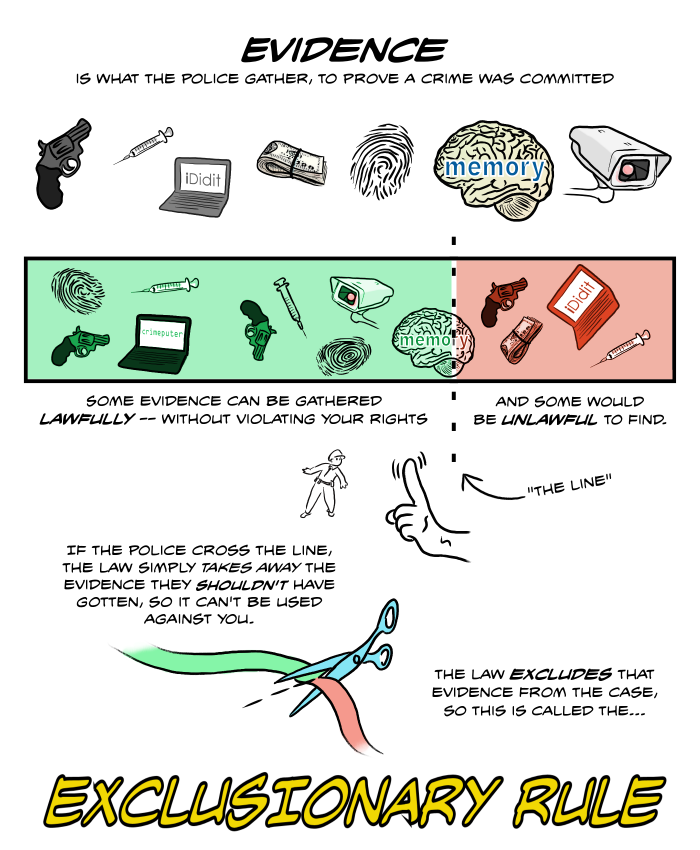 EVIDENCE

IS WHAT THE POLICE GATHER, TO PROVE A CRIME WAS COMMITTED

iDidit

memory

crimeputer

memory

iDidit

SOME EVIDENCE CAN BE GATHERED LAWFULLY -- WITHOUT VIOLATING YOUR RIGHTS

AND SOME WOULD BE UNLAWFUL TO FIND.

"THE LINE"

IF THE POLICE CROSS THE LINE, THE LAW SIMPLY TAKES AWAY THE EVIDENCE THEY SHOULDN'T HAVE GOTTEN, SO IT CAN'T BE USED AGAINST YOU.

THE LAW EXCLUDES THAT EVIDENCE FROM THE CASE, SO THIS IS CALLED THE...

EXCLUSIONARY RULE