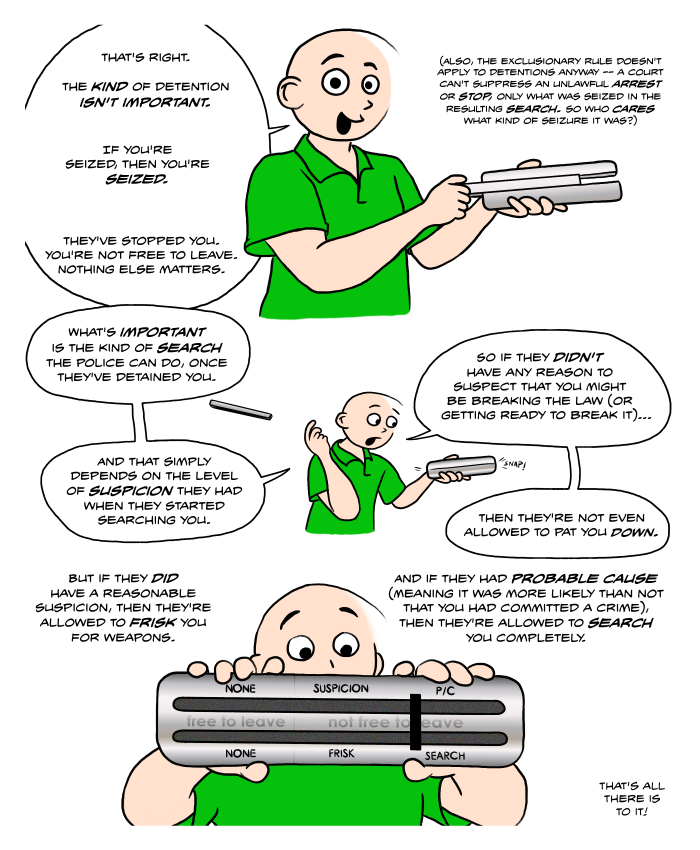 THAT'S RIGHT.

THE KIND OF DETENTION ISN'T IMPORTANT.

IF YOU'RE SEIZED, THEN YOU'RE SEIZED.

THEY'VE STOPPED YOU. YOU'RE NOT FREE TO LEAVE. NOTHING ELSE MATTERS.

(ALSO, THE EXCLUSIONARY RULE DOESN'T APPLY TO DETENTIONS ANYWAY -- A COURT CAN'T SUPPRESS AN UNLAWFUL ARREST OR STOP, ONLY WHAT WAS SEIZED IN THE RESULTING SEARCH. SO WHO CARES WHAT KIND OF SEIZURE IT WAS?)

WHAT'S IMPORTANT IS THE KIND OF SEARCH THE POLICE CAN DO, ONCE THEY'VE DETAINED YOU.

AND THAT SIMPLY DEPENDS ON THE LEVEL OF SUSPICION THEY HAD WHEN THEY STARTED SEARCHING YOU.

SO IF THEY DIDN'T HAVE ANY REASON TO SUSPECT THAT YOU MIGHT BE BREAKING THE LAW (OR GETTING READY TO BREAK IT)...

SNAP!

THEN THEY'RE NOT EVEN ALLOWED TO PAT YOU DOWN.

BUT IF THEY DID HAVE A REASONABLE SUSPICION, THEN THEY'RE ALLOWED TO FRISK YOU FOR WEAPONS.

AND IF THEY HAD PROBABLE CAUSE (MEANING IT WAS MORE LIKELY THAN NOT THAT YOU HAD COMMITTED A CRIME), THEN THEY'RE ALLOWED TO SEARCH YOU COMPLETELY.

NONE SUSPICION P/C
free to leave not free to leave
NONE FRISK SEARCH

THAT'S ALL THERE IS TO IT!