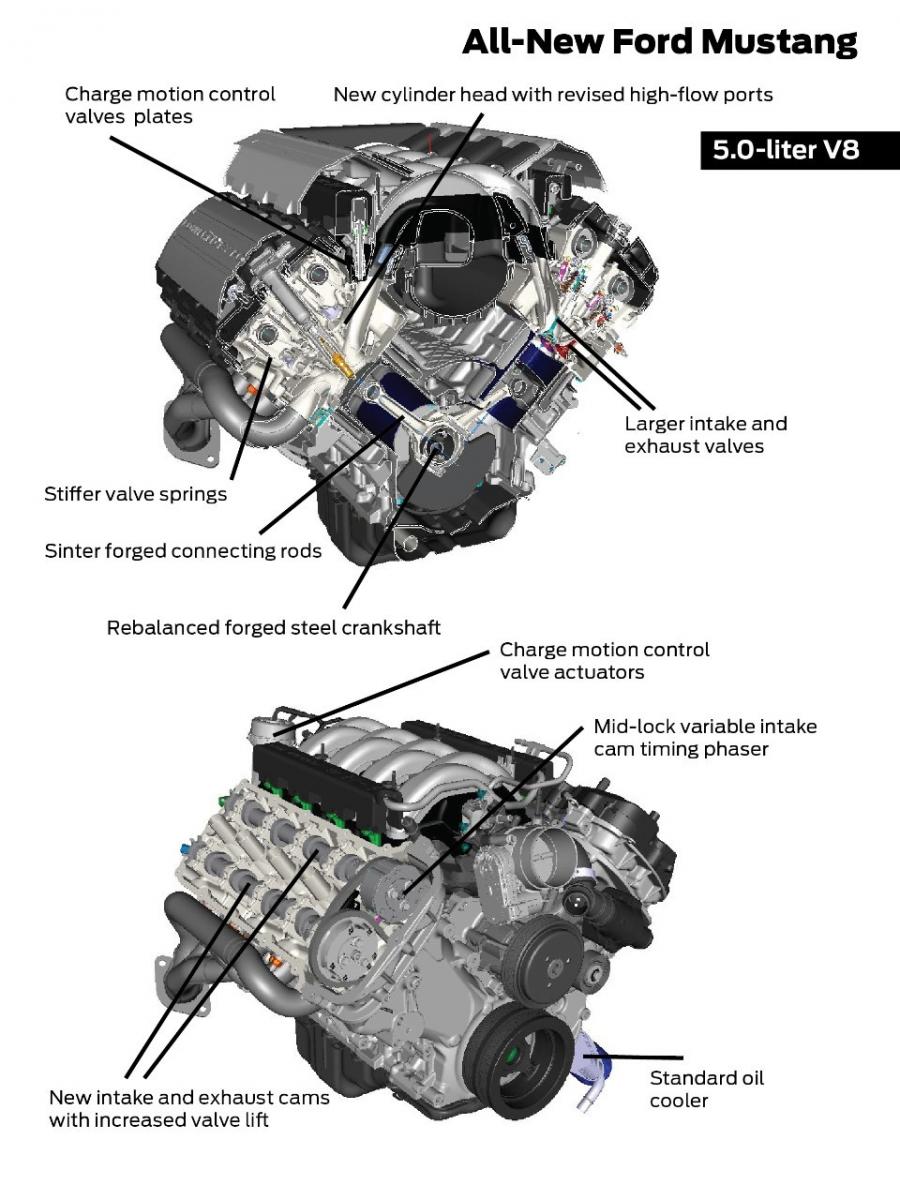 All-New Ford Mustang

5.0-liter V8

Charge motion control valves plates

New cylinder head with revised high-flow ports

Larger intake and exhaust valves

Stiffer valve springs

Sinter forged connecting rods

Rebalanced forged steel crankshaft

Charge motion control valve actuators

Mid-lock variable intake cam timing phaser

New intake and exhaust cams with increased valve lift

Standard oil cooler