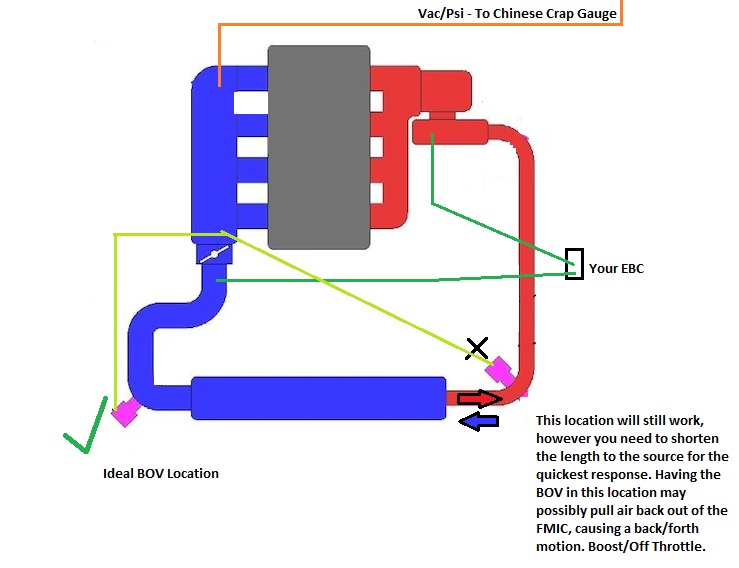 Vac/Psi - To Chinese Crap Gauge

Your EBC

Ideal BOV Location

This location will still work, however you need to shorten the length to the source for the quickest response. Having the BOV in this location may possibly pull air back out of the FMIC, causing a back/forth motion. Boost/Off Throttle.