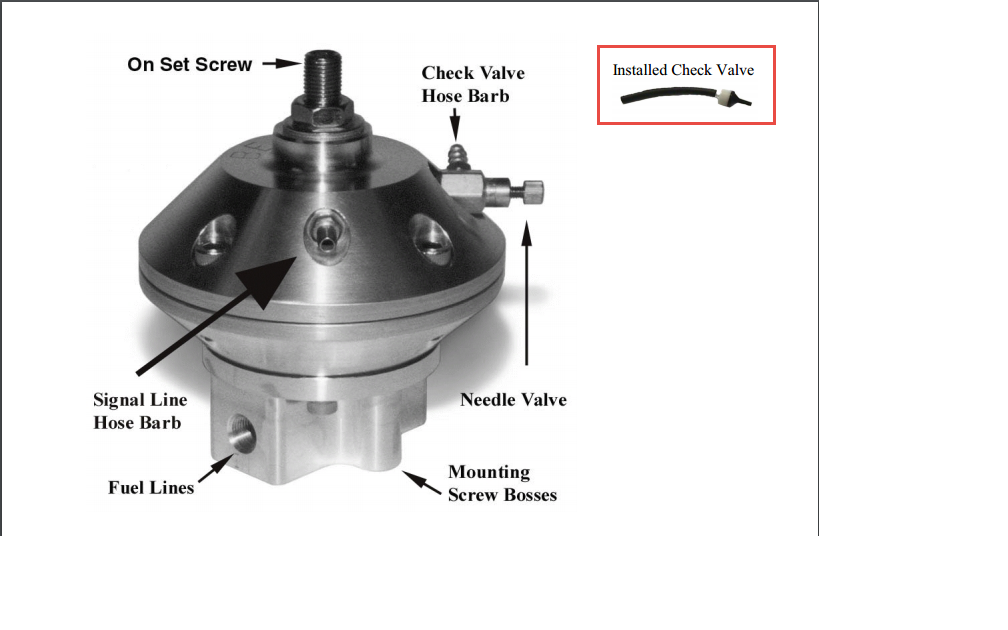 On Set Screw

Check Valve
Hose Barb

Installed Check Valve

Signal Line
Hose Barb

Needle Valve

Fuel Lines

Mounting
Screw Bosses