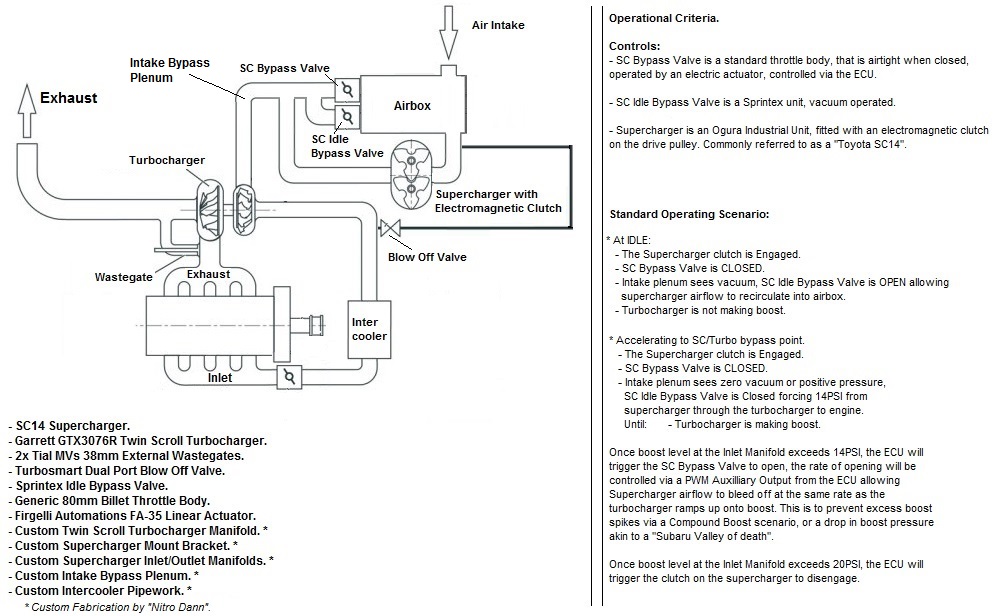 Air Intake

Intake Bypass Plenum

SC Bypass Valve

Exhaust

Airbox

SC Idle Bypass Valve

Turbocharger

Supercharger with Electromagnetic Clutch

Blow Off Valve

Wastegate

Exhaust

Inter cooler

Inlet

- SC14 Supercharger.
- Garrett GTX3076R Twin Scroll Turbocharger.
- 2x Tial MVs 38mm External Wastegates.
- Turbosmart Dual Port Blow Off Valve.
- Sprintex Idle Bypass Valve.
- Generic 80mm Billet Throttle Body.
- Firgelli Automations FA-35 Linear Actuator.
- Custom Twin Scroll Turbocharger Manifold. *
- Custom Supercharger Mount Bracket. *
- Custom Supercharger Inlet/Outlet Manifolds. *
- Custom Intake Bypass Plenum. *
- Custom Intercooler Pipework. *
* Custom Fabrication by "Nitro Dann".

Operational Criteria.

Controls:
- SC Bypass Valve is a standard throttle body, that is airtight when closed, operated by an electric actuator, controlled via the ECU.

- SC Idle Bypass Valve is a Sprintex unit, vacuum operated.

- Supercharger is an Ogura Industrial Unit, fitted with an electromagnetic clutch on the drive pulley. Commonly referred to as a "Toyota SC14".

Standard Operating Scenario:

* At IDLE:
- The Supercharger clutch is Engaged.
- SC Bypass Valve is CLOSED.
- Intake plenum sees vacuum, SC Idle Bypass Valve is OPEN allowing supercharger airflow to recirculate into airbox.
- Turbocharger is not making boost.

* Accelerating to SC/Turbo bypass point.
- The Supercharger clutch is Engaged.
- SC Bypass Valve is CLOSED.
- Intake plenum sees zero vacuum or positive pressure, SC Idle Bypass Valve is Closed forcing 14PSI from supercharger through the turbocharger to engine.
Until: - Turbocharger is making boost.

Once boost level at the Inlet Manifold exceeds 14PSI, the ECU will trigger the SC Bypass Valve to open, the rate of opening will be controlled via a PWM Auxilliary Output from the ECU allowing Supercharger airflow to bleed off at the same rate as the turbocharger ramps up onto boost. This is to prevent excess boost spikes via a Compound Boost scenario, or a drop in boost pressure akin to a "Subaru Valley of death".

Once boost level at the Inlet Manifold exceeds 20PSI, the ECU will trigger the clutch on the supercharger to disengage.