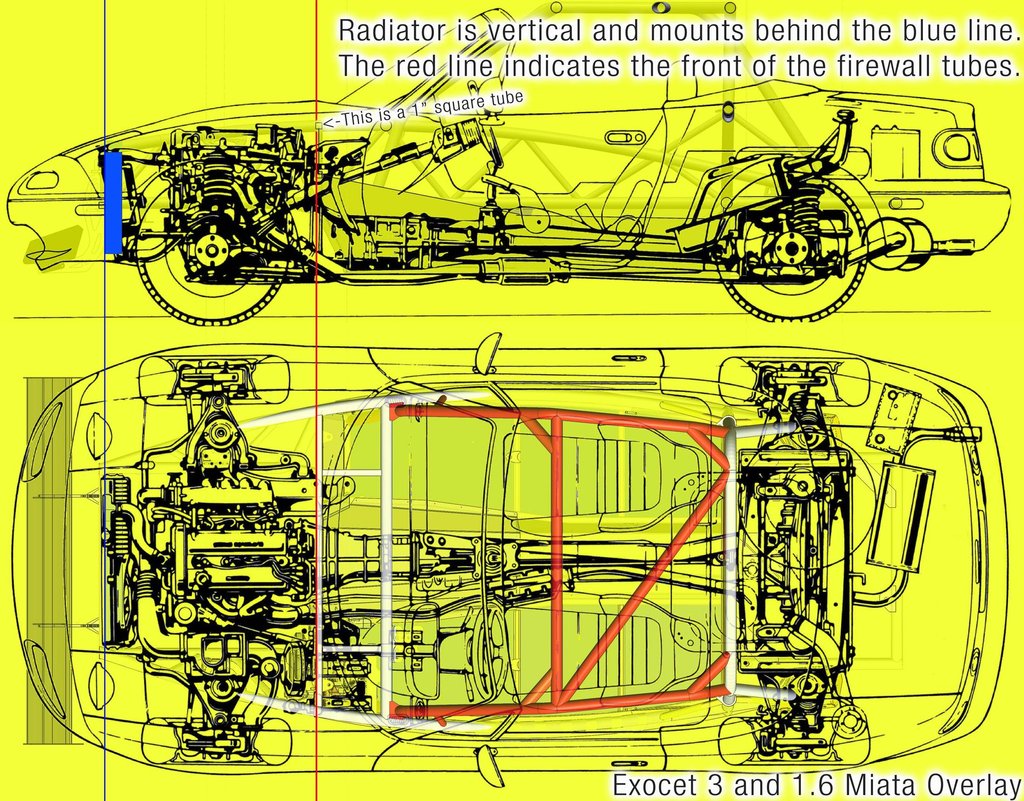 Radiator is vertical and mounts behind the blue line.
The red line indicates the front of the firewall tubes.

<-This is a 1" square tube

Exocet 3 and 1.6 Miata Overlay