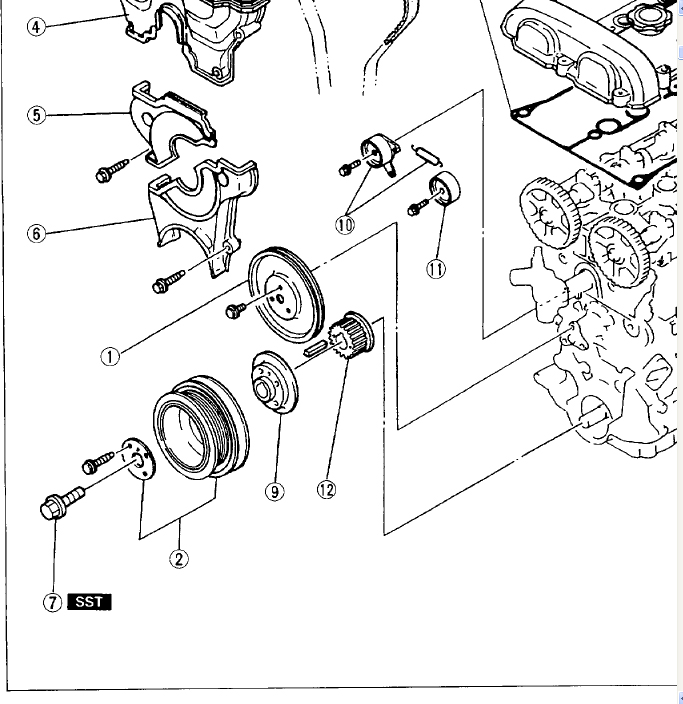 4
5
6
10
11
1
9
12
2
7 SST