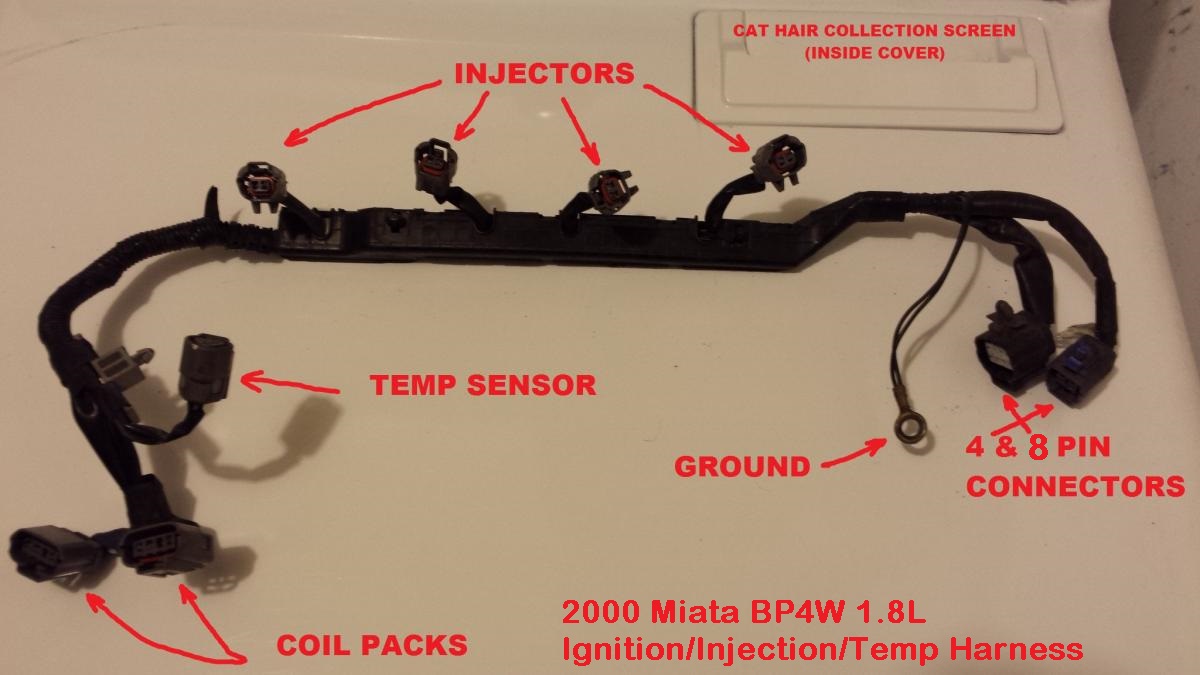 CAT HAIR COLLECTION SCREEN
(INSIDE COVER)

INJECTORS

TEMP SENSOR

GROUND

4 & 8 PIN
CONNECTORS

COIL PACKS

2000 Miata BP4W 1.8L
Ignition/Injection/Temp Harness