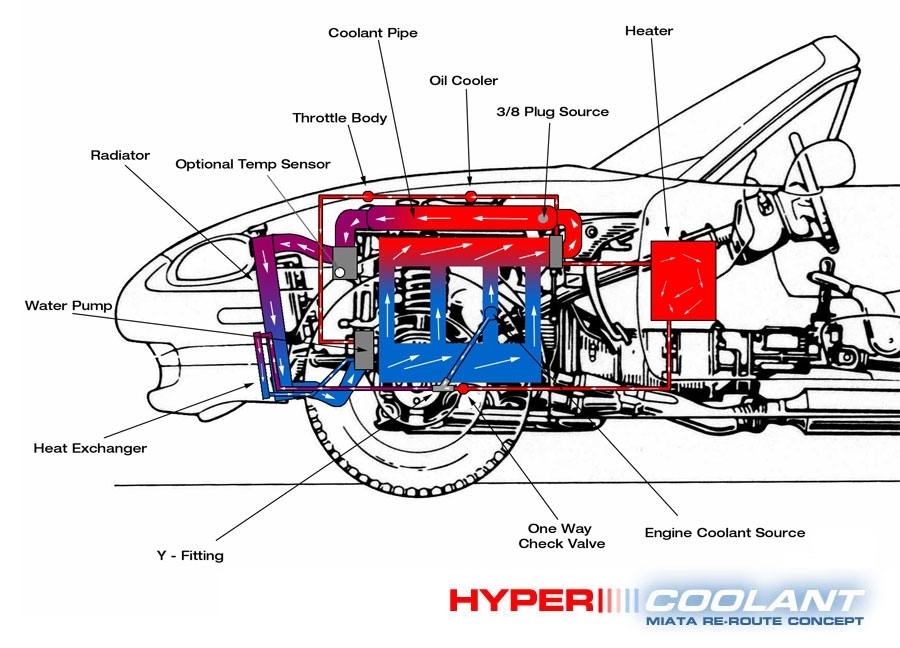 Coolant Pipe

Heater

Oil Cooler

Throttle Body

3/8 Plug Source

Radiator

Optional Temp Sensor

Water Pump

Heat Exchanger

Y - Fitting

One Way
Check Valve

Engine Coolant Source

HYPER COOLANT
MIATA RE-ROUTE CONCEPT