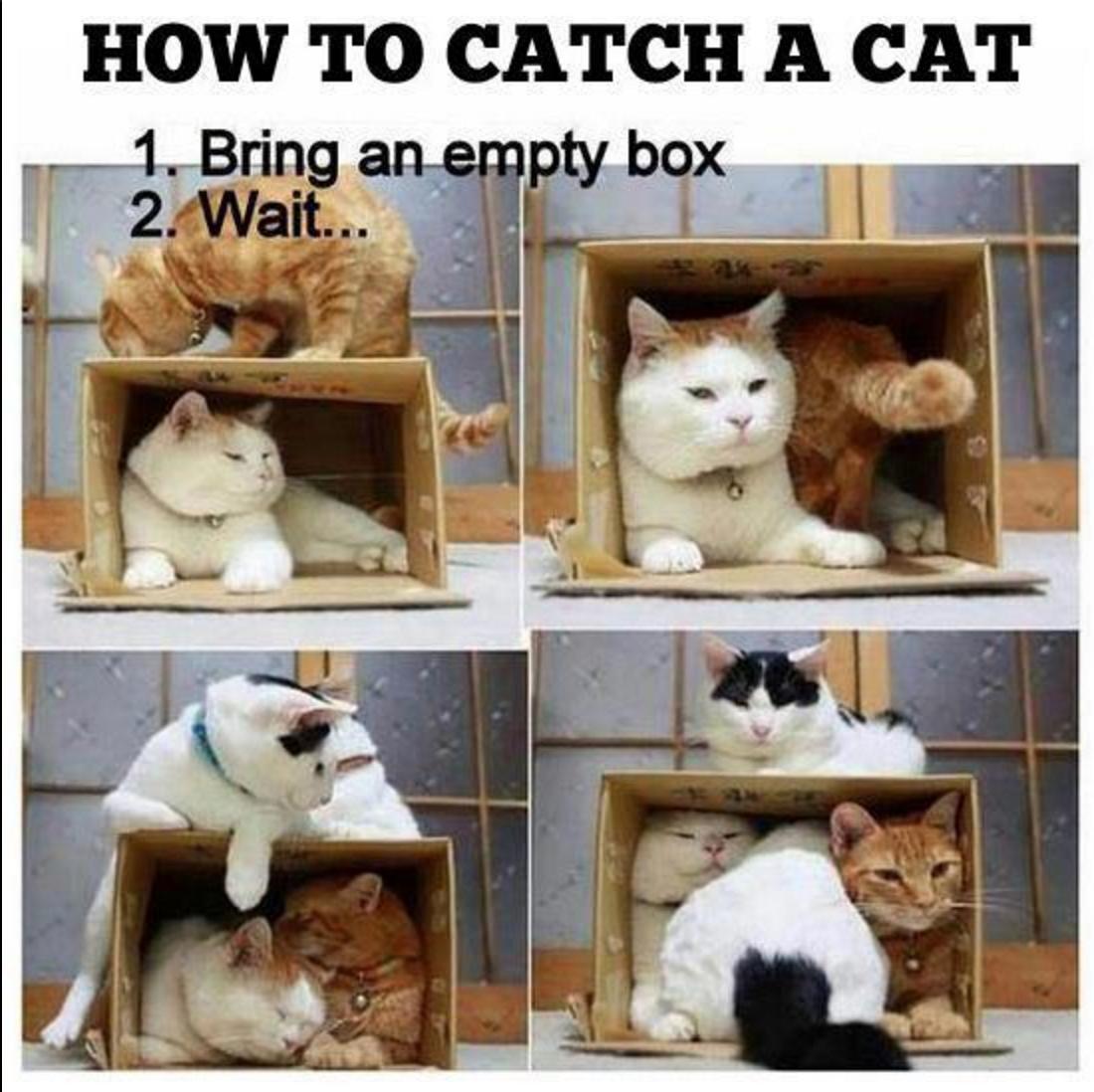 HOW TO CATCH A CAT

1. Bring an empty box
2. Wait...