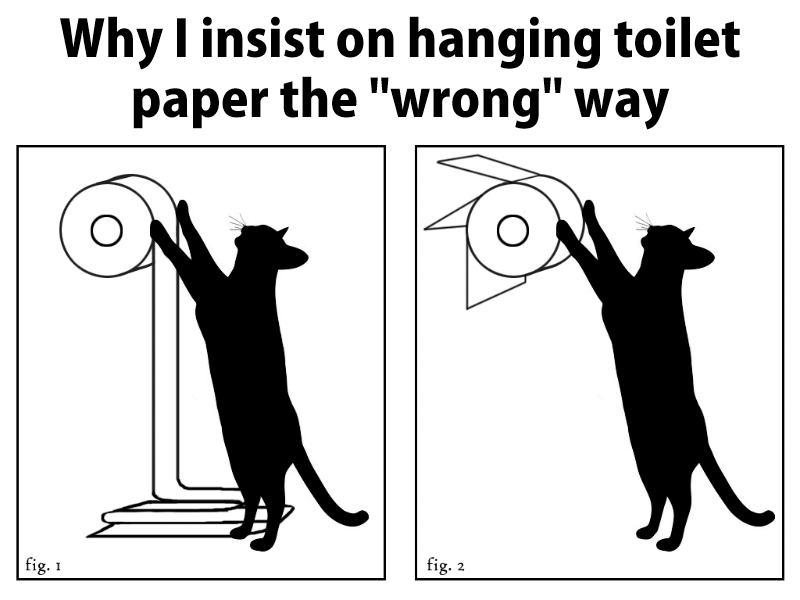 Why I insist on hanging toilet paper the "wrong" way

fig. 1

fig. 2