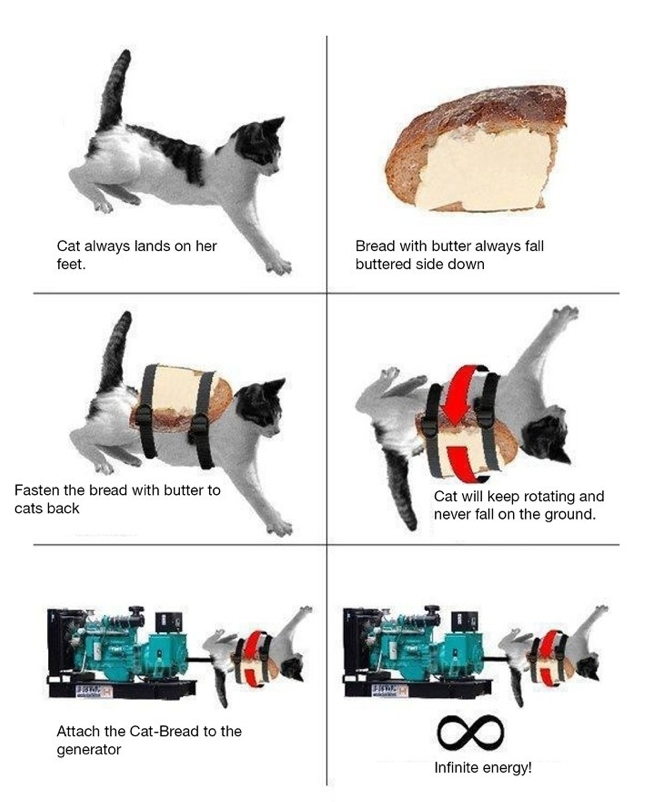 Cat always lands on her feet.

Bread with butter always fall buttered side down

Fasten the bread with butter to cats back

Cat will keep rotating and never fall on the ground.

Attach the Cat-Bread to the generator

$\infty$

Infinite energy!