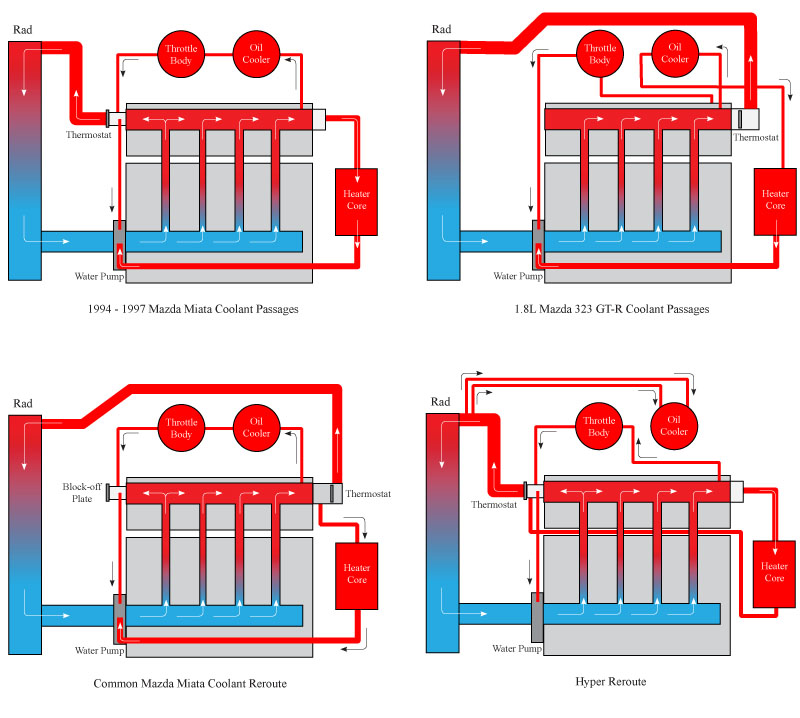 Rad

Throttle Body

Oil Cooler

Thermostat

Heater Core

Water Pump

1994 - 1997 Mazda Miata Coolant Passages

Rad

Throttle Body

Oil Cooler

Thermostat

Heater Core

Water Pump

1.8L Mazda 323 GT-R Coolant Passages

Rad

Throttle Body

Oil Cooler

Block-off Plate

Thermostat

Heater Core

Water Pump

Common Mazda Miata Coolant Reroute

Rad

Throttle Body

Oil Cooler

Thermostat

Heater Core

Water Pump

Hyper Reroute