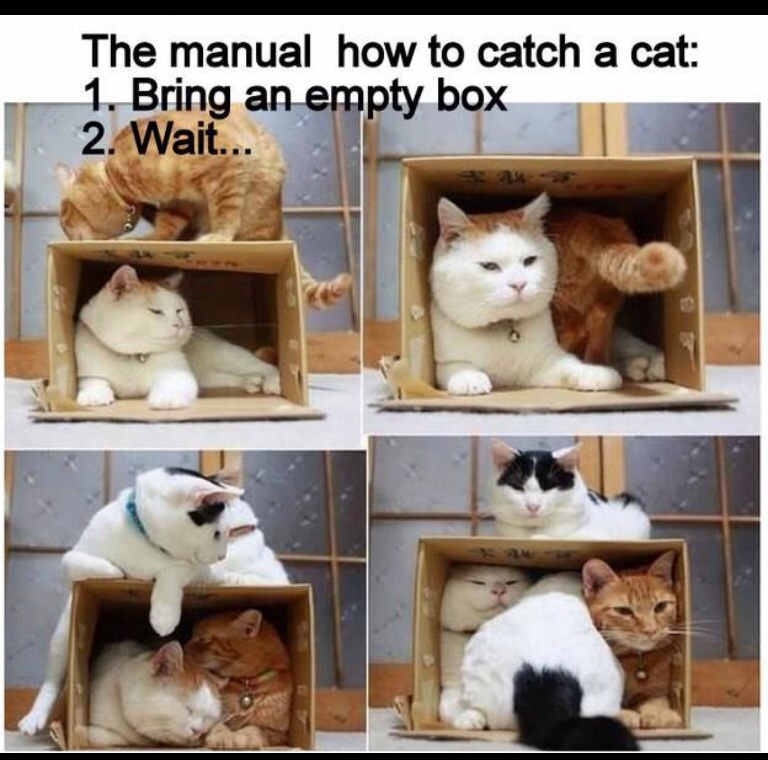 The manual how to catch a cat:
1. Bring an empty box
2. Wait...