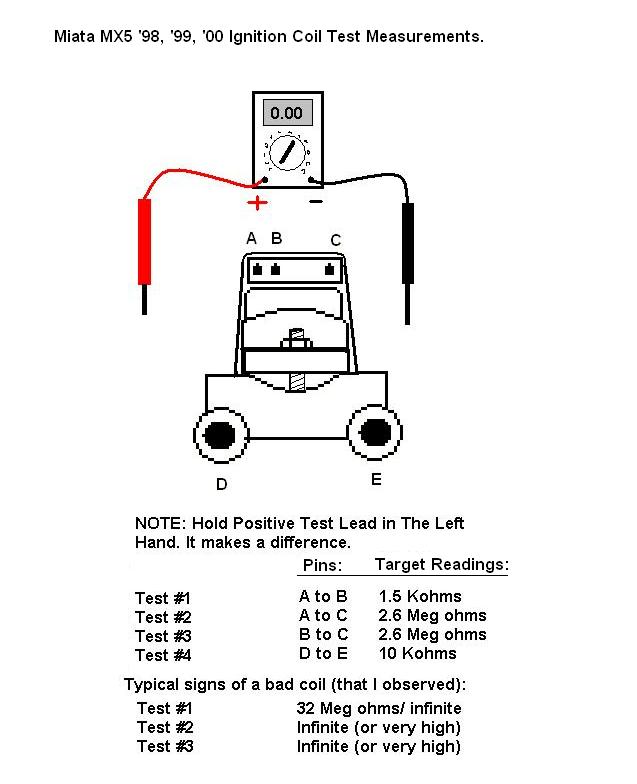 Miata MX5 '98, '99, '00 Ignition Coil Test Measurements.

0.00

+ −

A B C

D E

NOTE: Hold Positive Test Lead in The Left Hand. It makes a difference.

| | Pins: | Target Readings: |
|---|---|---|
| Test #1 | A to B | 1.5 Kohms |
| Test #2 | A to C | 2.6 Meg ohms |
| Test #3 | B to C | 2.6 Meg ohms |
| Test #4 | D to E | 10 Kohms |

Typical signs of a bad coil (that I observed):

| | |
|---|---|
| Test #1 | 32 Meg ohms/ infinite |
| Test #2 | Infinite (or very high) |
| Test #3 | Infinite (or very high) |