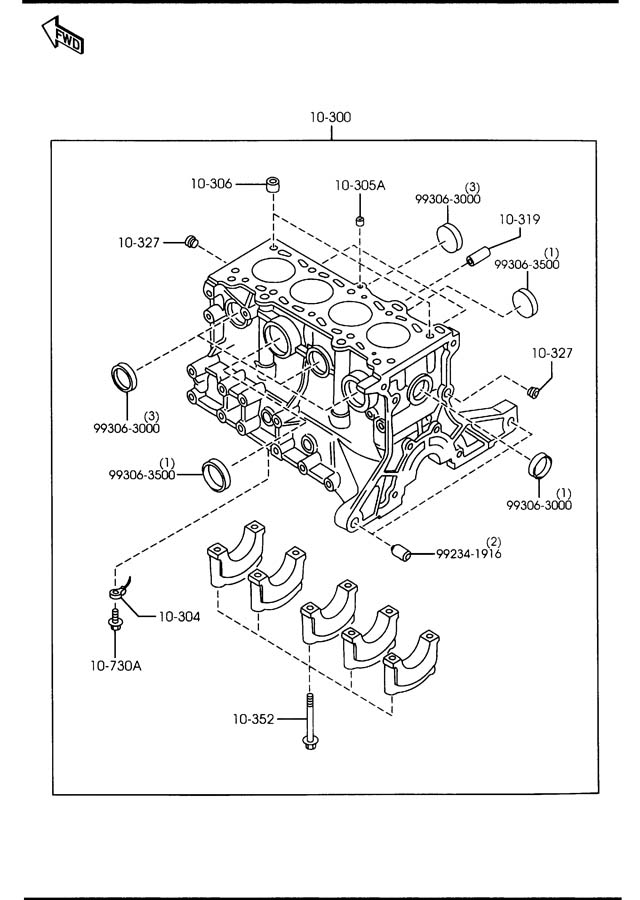 FWD

10-300

10-306

10-305A

(3)
99306-3000

10-319

10-327

(1)
99306-3500

10-327

(3)
99306-3000

(1)
99306-3500

(1)
99306-3000

(2)
99234-1916

10-304

10-730A

10-352