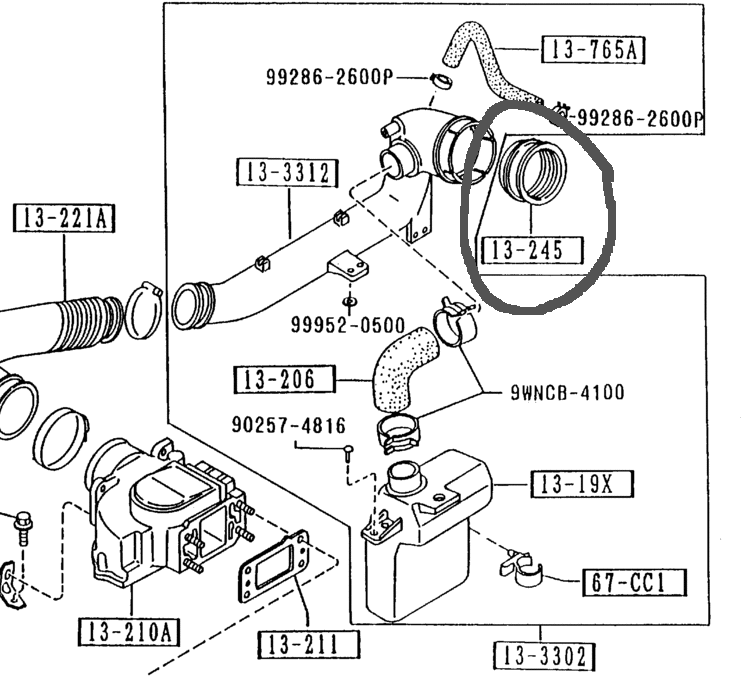 13-765A
99286-2600P
99286-2600P
13-3312
13-221A
13-245
99952-0500
13-206
9WNCB-4100
90257-4816
13-19X
67-CC1
13-210A
13-211
13-3302