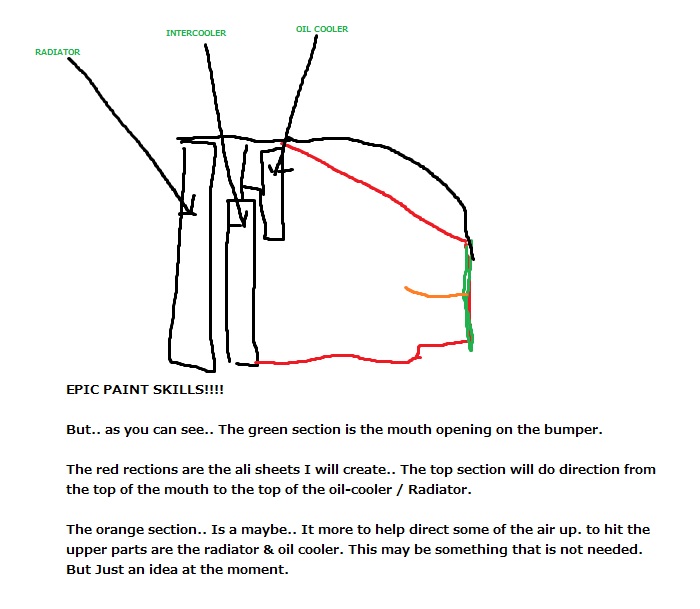 RADIATOR

INTERCOOLER

OIL COOLER

EPIC PAINT SKILLS!!!!

But.. as you can see.. The green section is the mouth opening on the bumper.

The red rections are the ali sheets I will create.. The top section will do direction from the top of the mouth to the top of the oil-cooler / Radiator.

The orange section.. Is a maybe.. It more to help direct some of the air up. to hit the upper parts are the radiator & oil cooler. This may be something that is not needed. But Just an idea at the moment.