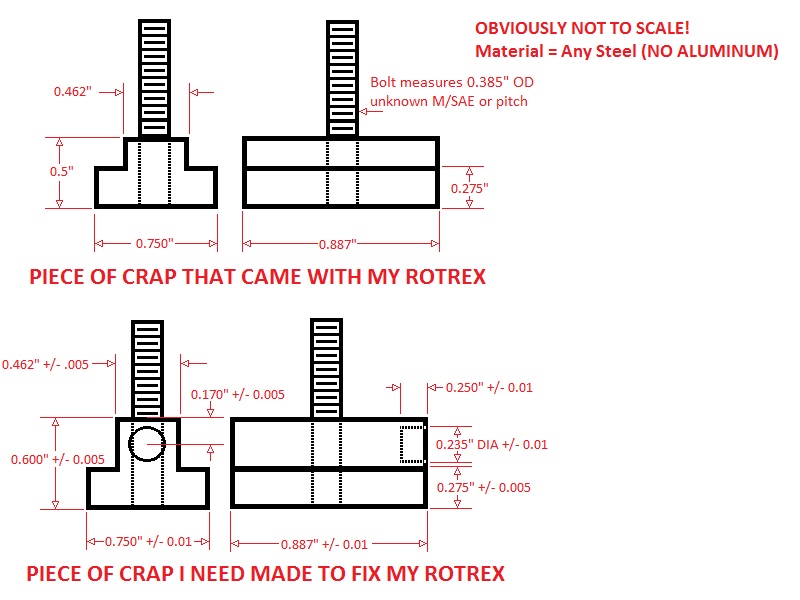 OBVIOUSLY NOT TO SCALE!
Material = Any Steel (NO ALUMINUM)

0.462"

Bolt measures 0.385" OD
unknown M/SAE or pitch

0.5"

0.275"

0.750"

0.887"

PIECE OF CRAP THAT CAME WITH MY ROTREX

0.462" +/- .005

0.170" +/- 0.005

0.250" +/- 0.01

0.600" +/- 0.005

0.235" DIA +/- 0.01

0.275" +/- 0.005

0.750" +/- 0.01

0.887" +/- 0.01

PIECE OF CRAP I NEED MADE TO FIX MY ROTREX