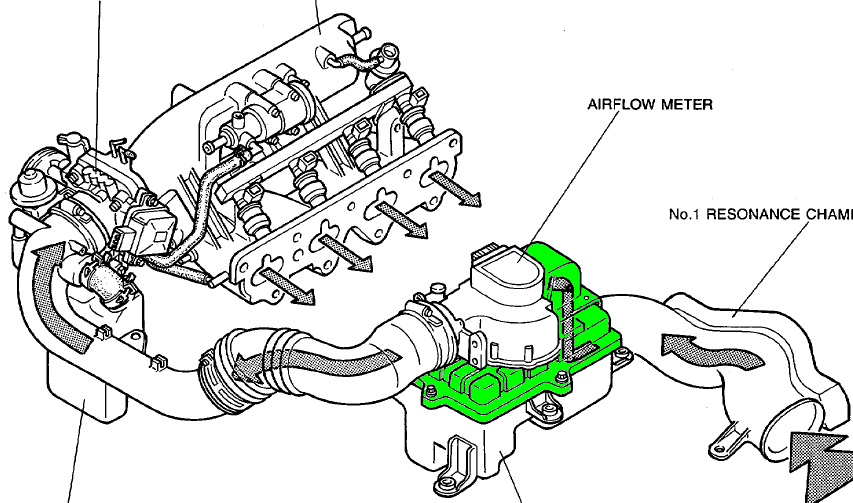 AIRFLOW METER

No.1 RESONANCE CHAM